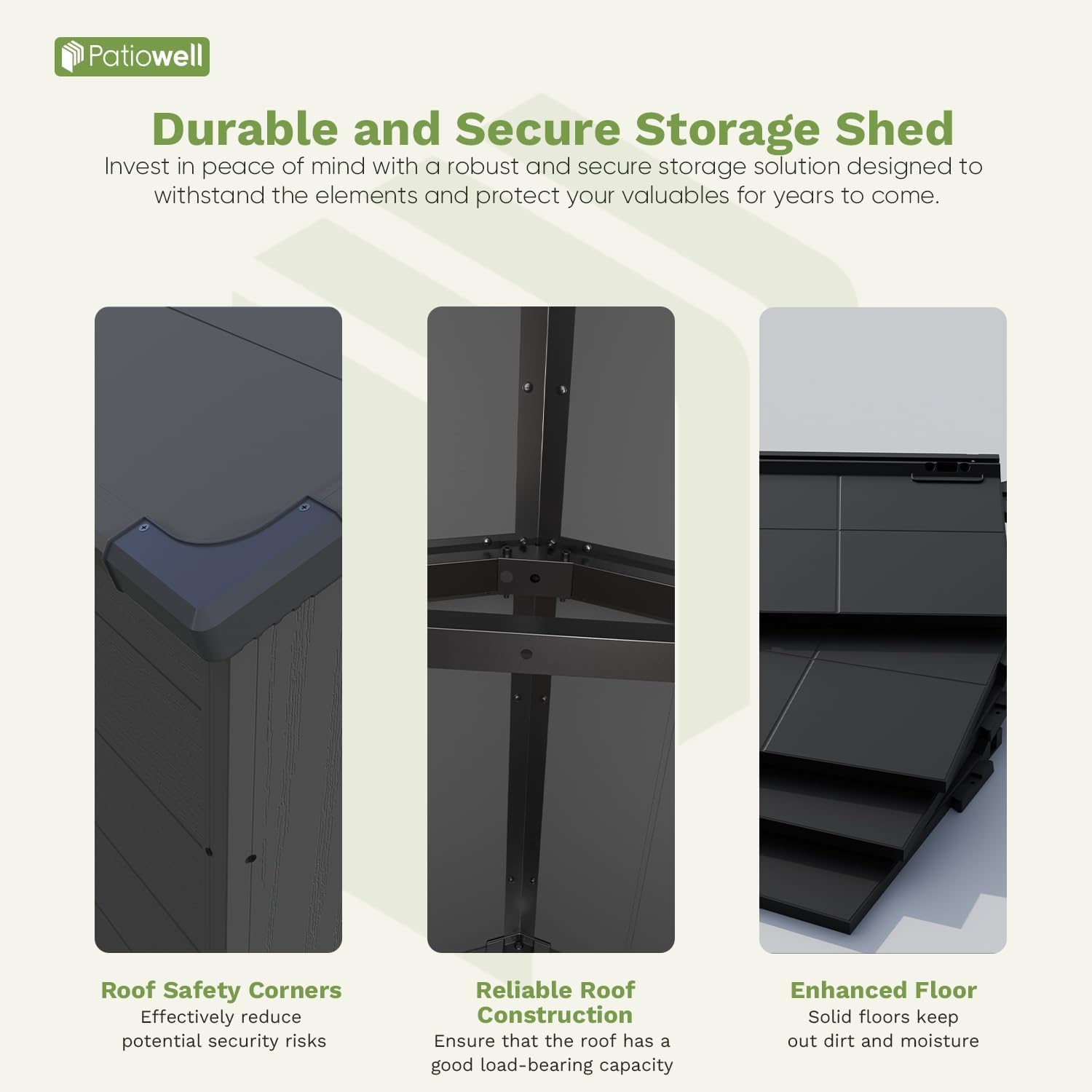 Patiowell

Durable and Secure Storage Shed

Invest in peace of mind with a robust and secure storage solution designed to withstand the elements and protect your valuables for years to come.

Roof Safety Corners

Effectively reduce potential security risks

Reliable Roof Construction

Ensure that the roof has a good load-bearing capacity

Enhanced Floor

Solid floors keep out dirt and moisture