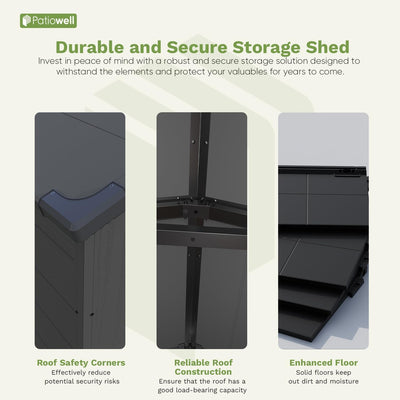 Patiowell

Durable and Secure Storage Shed

Invest in peace of mind with a robust and secure storage solution designed to withstand the elements and protect your valuables for years to come.

Roof Safety Corners
Effectively reduce potential security risks

Reliable Roof Construction
Ensure that the roof has a good load-bearing capacity

Enhanced Floor
Solid floors keep out dirt and moisture