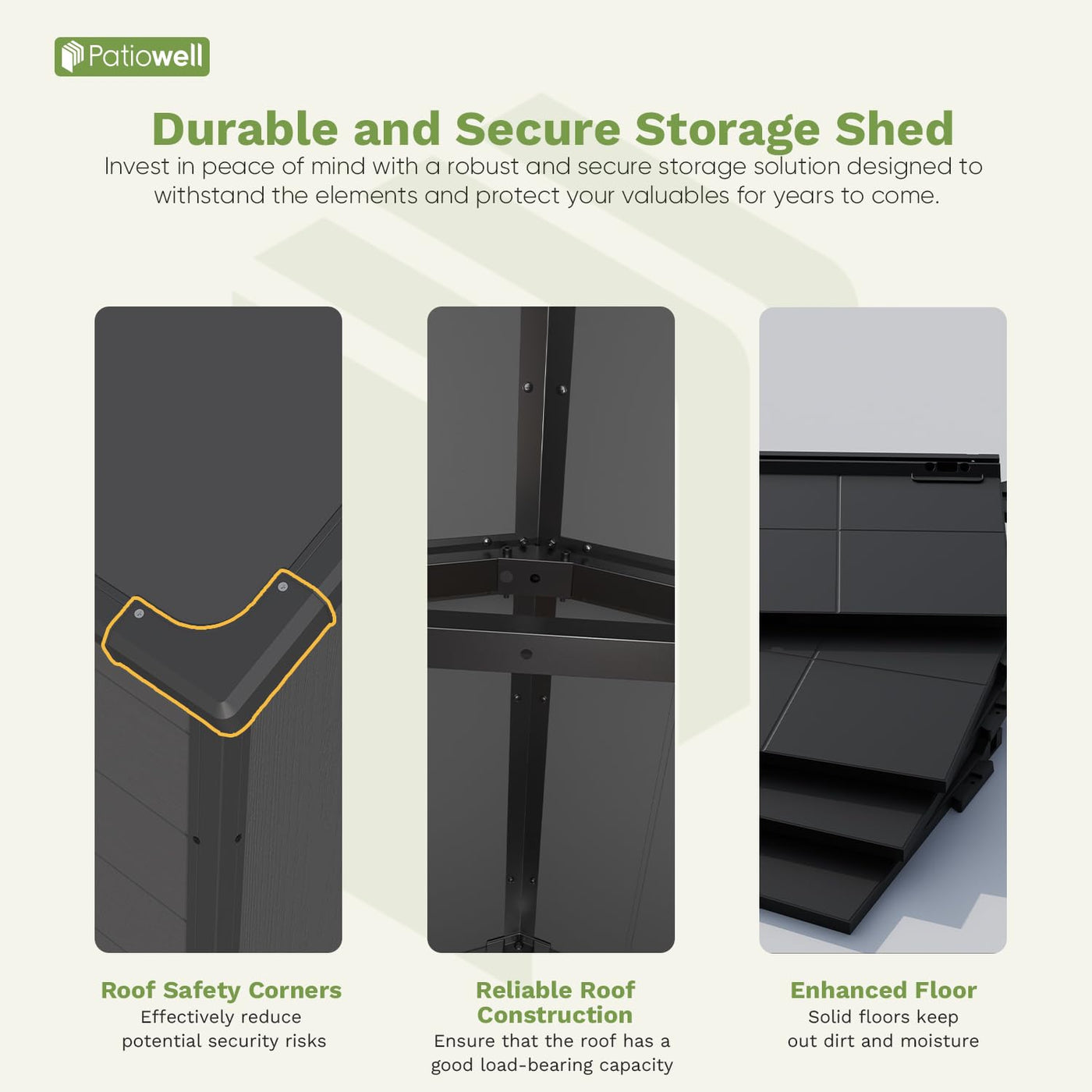 Patiowell

Durable and Secure Storage Shed

Invest in peace of mind with a robust and secure storage solution designed to withstand the elements and protect your valuables for years to come.

Roof Safety Corners
Effectively reduce potential security risks

Reliable Roof Construction
Ensure that the roof has a good load-bearing capacity

Enhanced Floor
Solid floors keep out dirt and moisture